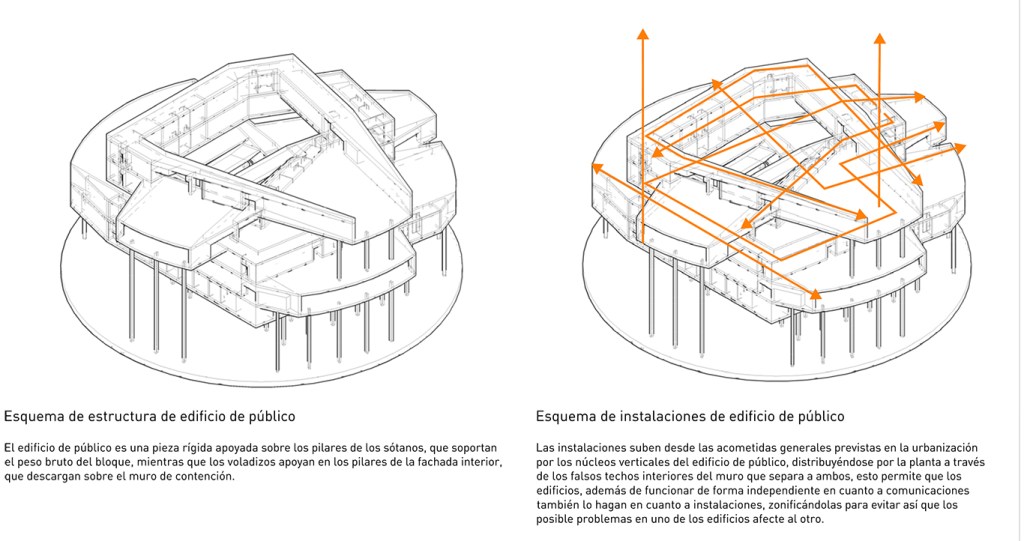 Esquema de estructura de edificio de público

El edificio de público es una pieza rígida apoyada sobre los pilares de los sótanos, que soportan el peso bruto del bloque, mientras que los voladizos apoyan en los pilares de la fachada interior, que descargan sobre el muro de contención.

Esquema de instalaciones de edificio de público

Las instalaciones suben desde las acometidas generales previstas en la urbanización por los núcleos verticales del edificio de público, distribuyéndose por la planta a través de los falsos techos interiores del muro que separa a ambos, esto permite que los edificios, además de funcionar de forma independiente en cuanto a comunicaciones también lo hagan en cuanto a instalaciones, zonificándolas para evitar así que los posible problemas en uno de los edificios afecte al otro.